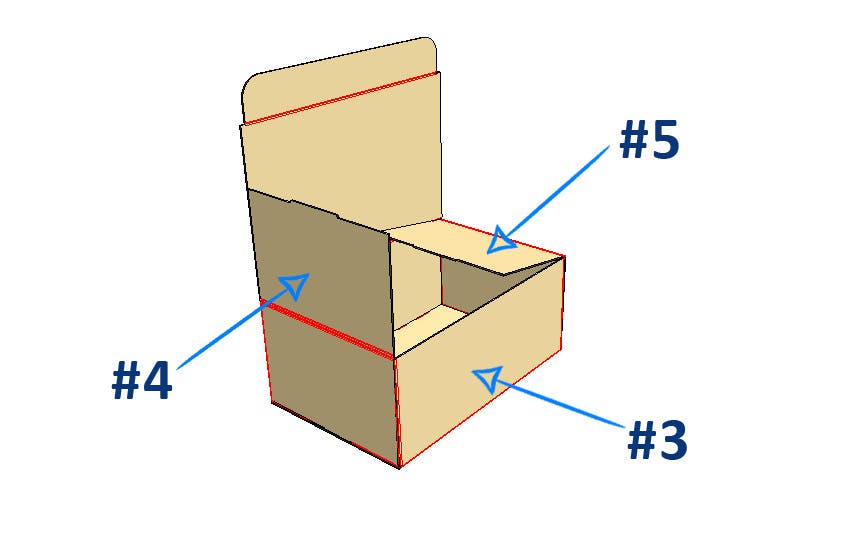 #5

#4

#3